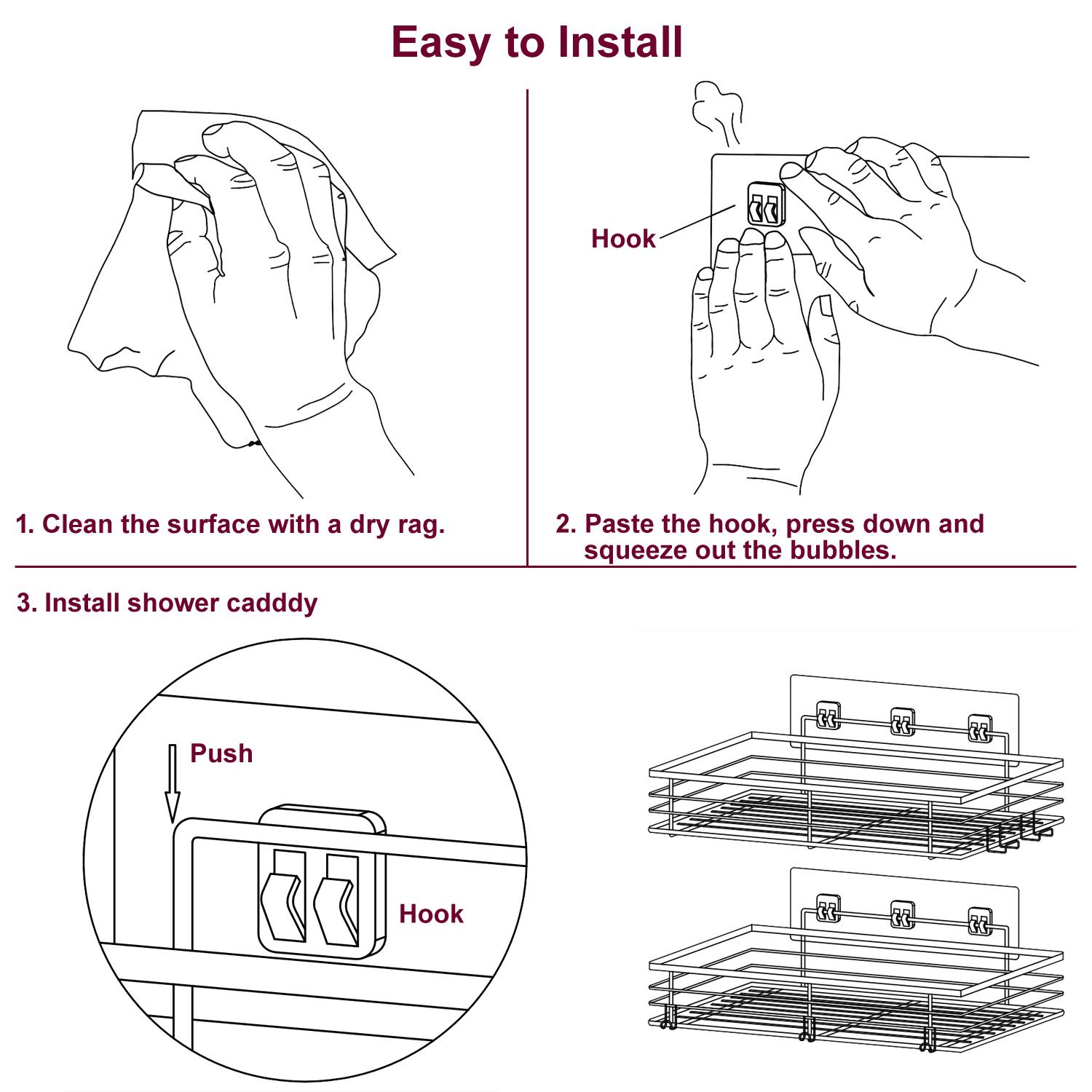 Easy to Install

Hook

1. Clean the surface with a dry rag.

2. Paste the hook, press down and squeeze out the bubbles.

3. Install shower cadddy

Push

Hook